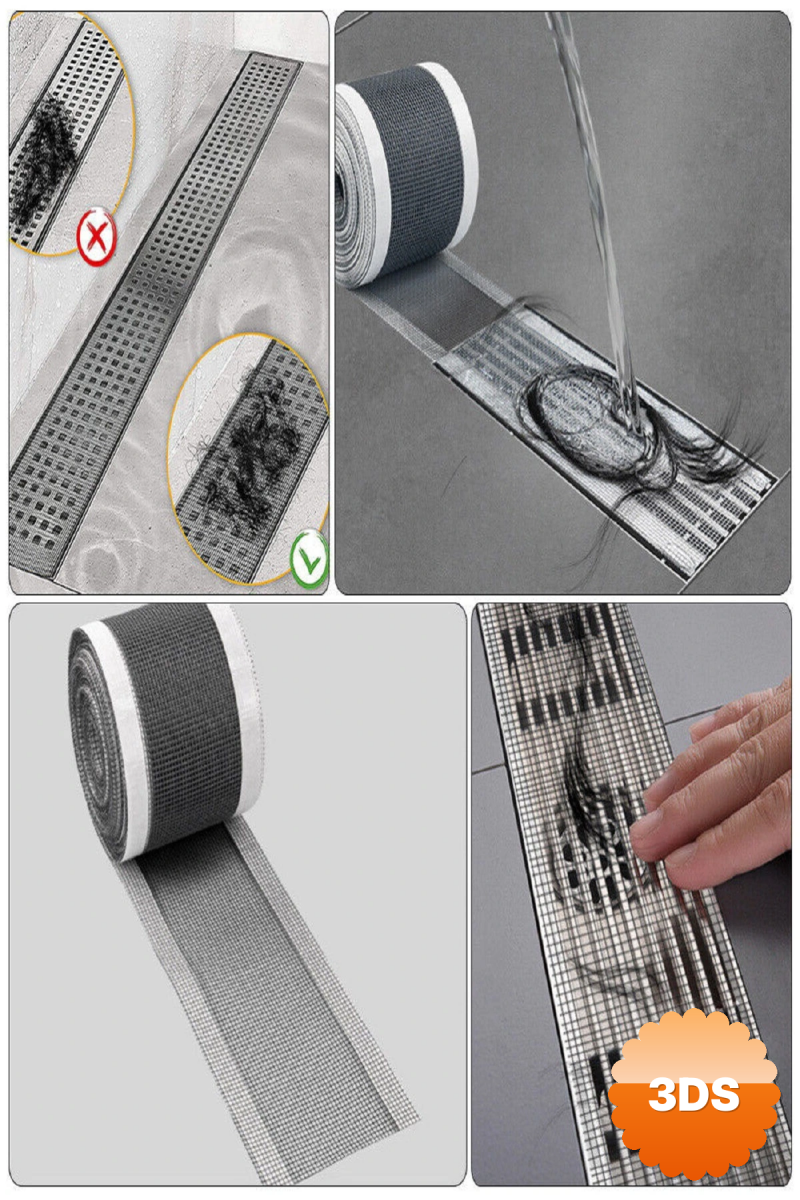 3DS